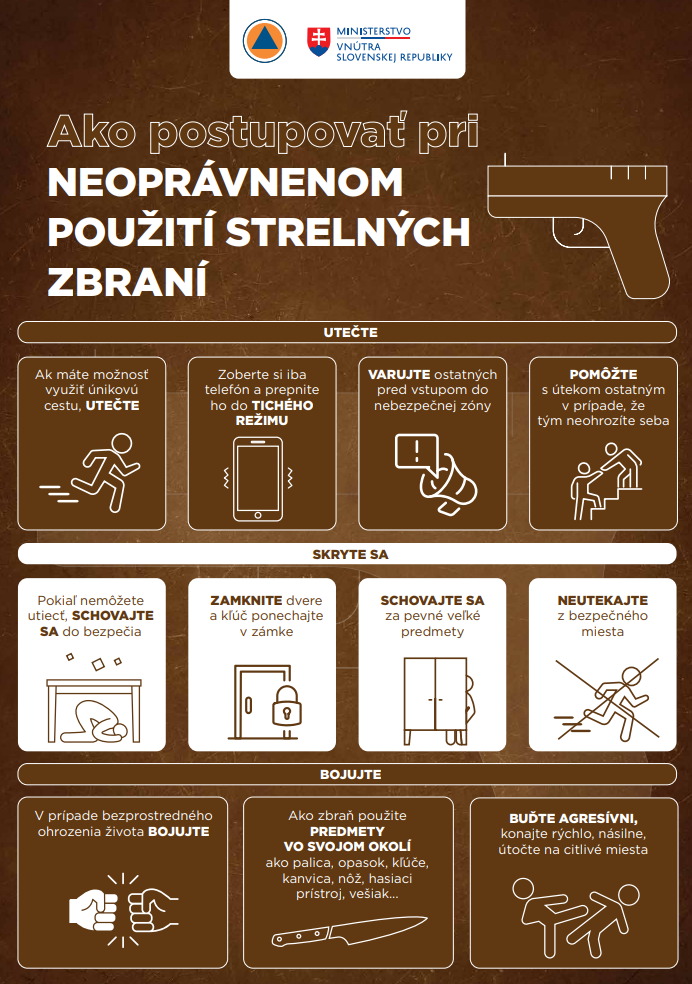 MINISTERSTVO VNÚTRA SLOVENSKEJ REPUBLIKY

Ako postupovať pri
NEOPRÁVNENOM POUŽITÍ STRELNÝCH ZBRANÍ

UTEČTE

Ak máte možnosť využiť únikovú cestu, UTEČTE

Zoberte si iba telefón a prepnite ho do TICHÉHO REŽIMU

VARUJTE ostatných pred vstupom do nebezpečnej zóny

POMÔŽTE s útekom ostatným v prípade, že tým neohrozíte seba

SKRYTE SA

Pokiaľ nemôžete utiecť, SCHOVAJTE SA do bezpečia

ZAMKNITE dvere a kľúč ponechajte v zámke

SCHOVAJTE SA za pevné veľké predmety

NEUTEKAJTE z bezpečného miesta

BOJUJTE

V prípade bezprostredného ohrozenia života BOJUJTE

Ako zbraň použite PREDMETY VO SVOJOM OKOLÍ ako palica, opasok, kľúče, kanvica, nôž, hasiaci prístroj, vešiak...

BUĎTE AGRESÍVNI, konajte rýchlo, násilne, útočte na citlivé miesta